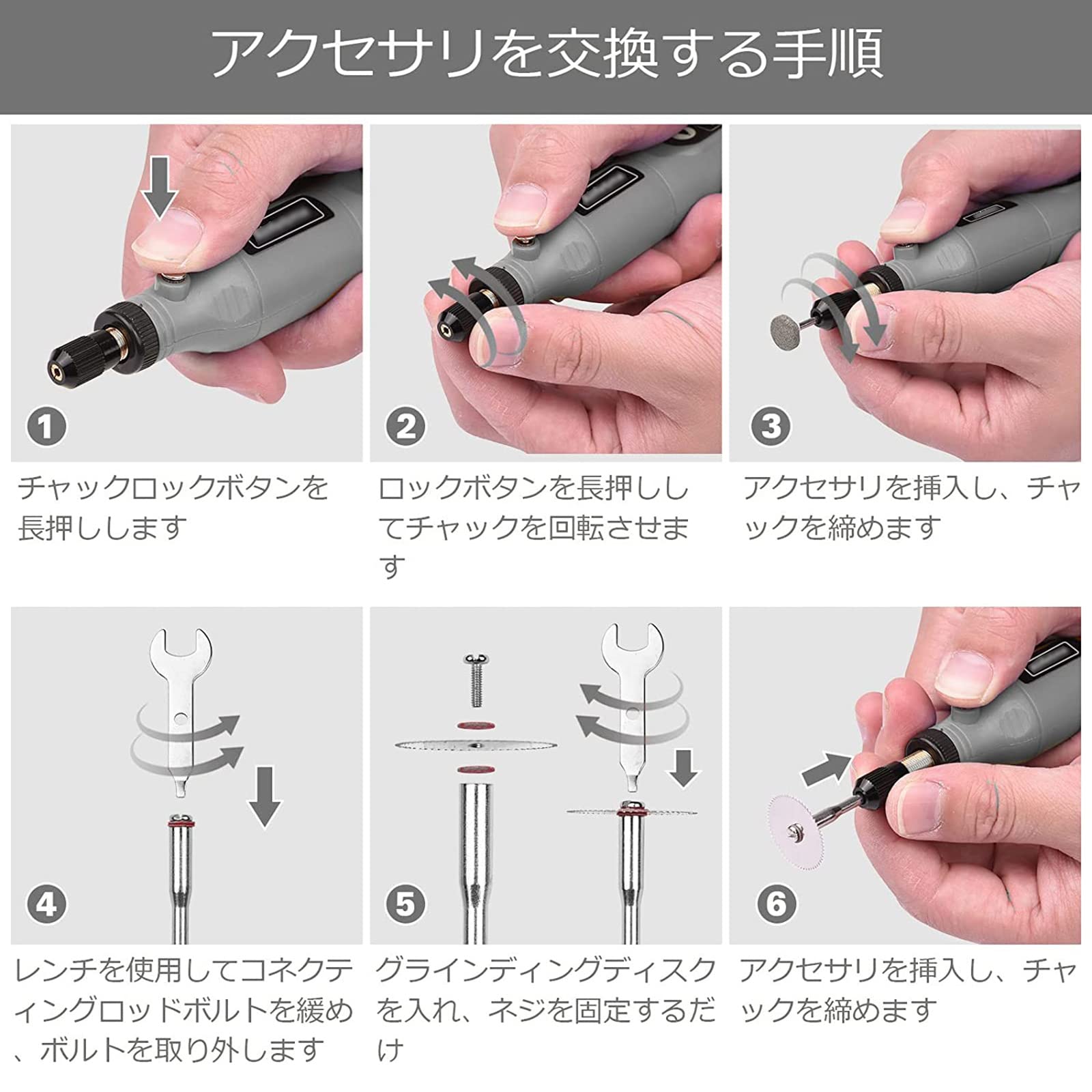 アクセサリを交換する手順

1

チャックロックボタンを長押しします

2

ロックボタンを長押ししてチャックを回転させます

3

アクセサリを挿入し、チャックを締めます

4

レンチを使用してコネクティングロッドボルトを緩め、ボルトを取り外します

5

グラインディングディスクを入れ、ネジを固定するだけ

6

アクセサリを挿入し、チャックを締めます